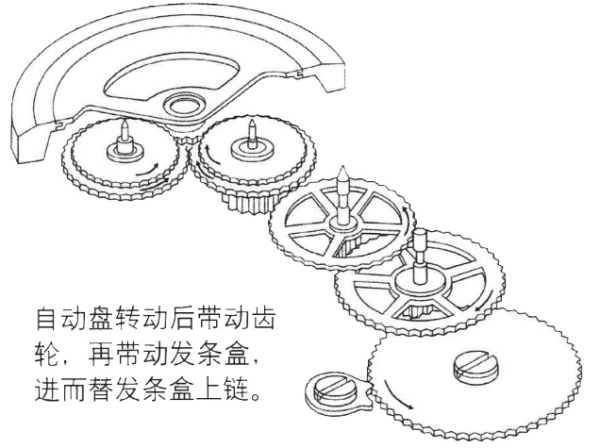 自动盘转动后带动齿轮，再带动发条盒，进而替发条盒上链。