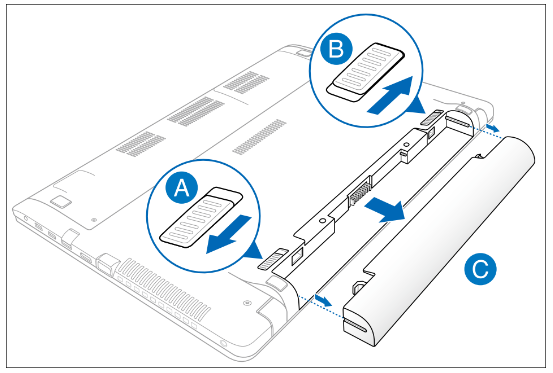 B
A
C