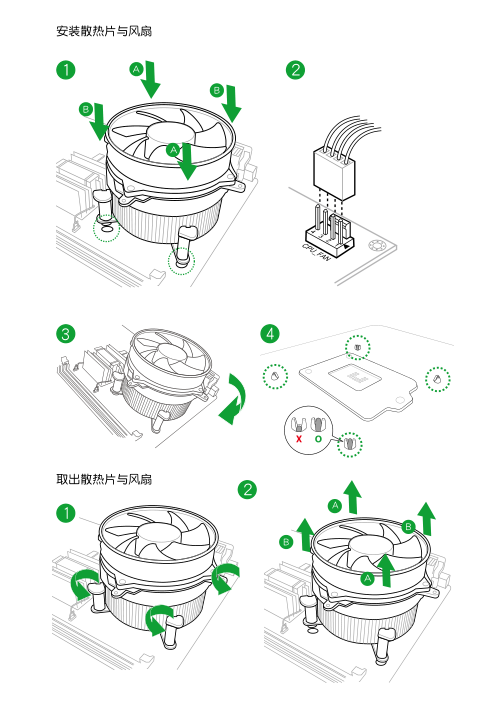 安装散热片与风扇

1

A

B

B

A

2

CPU_FAN

3

4

X

O

取出散热片与风扇

1

2

A

B

B

A