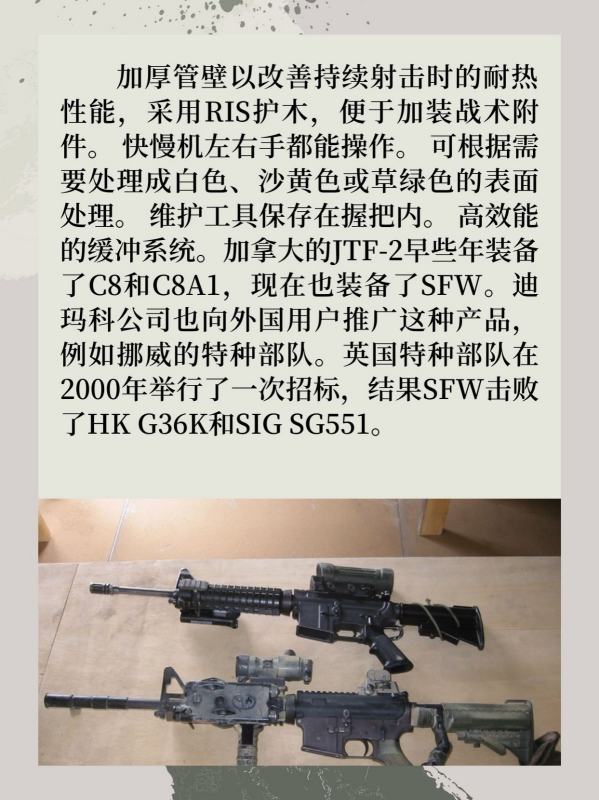 加厚管壁以改善持续射击时的耐热性能，采用RIS护木，便于加装战术附件。快慢机左右手都能操作。可根据需要处理成白色、沙黄色或草绿色的表面处理。维护工具保存在握把内。高效能的缓冲系统。加拿大的JTF-2早些年装备了C8和C8A1，现在也装备了SFW。迪玛科公司也向外国用户推广这种产品，例如挪威的特种部队。英国特种部队在2000年举行了一次招标，结果SFW击败了HK G36K和SIG SG551。