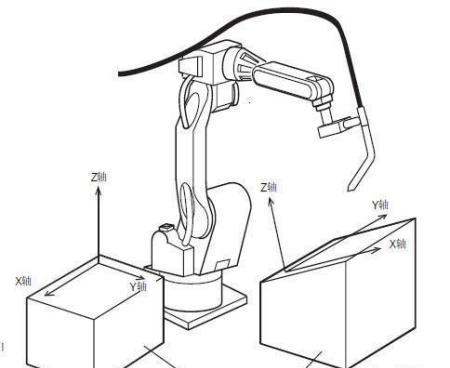 Z轴

X轴

Y轴

Z轴

Y轴

X轴