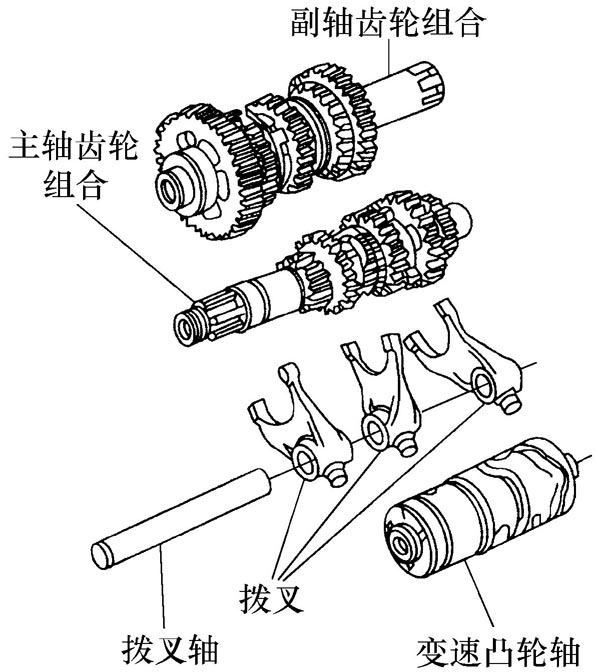 副轴齿轮组合

主轴齿轮组合

拨叉

拨叉轴

变速凸轮轴